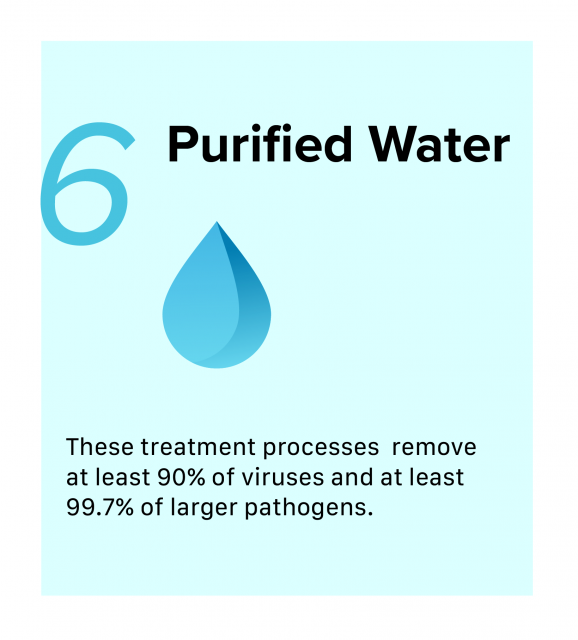 6 Purified Water

These treatment processes remove at least 90% of viruses and at least 99.7% of larger pathogens.