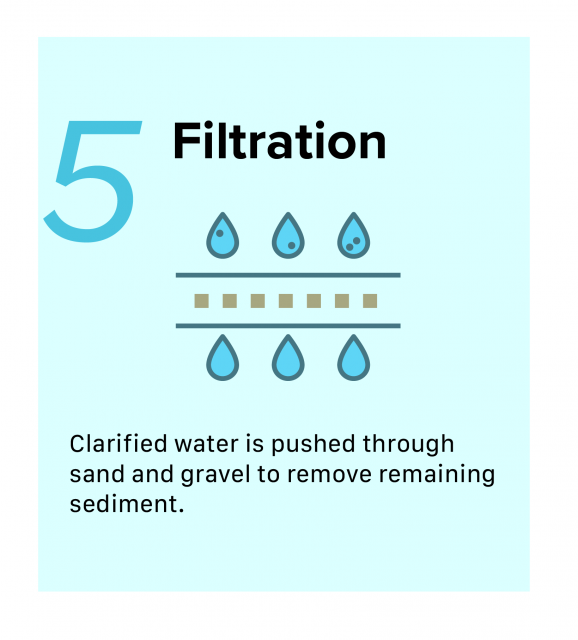 5 Filtration

Clarified water is pushed through sand and gravel to remove remaining sediment.