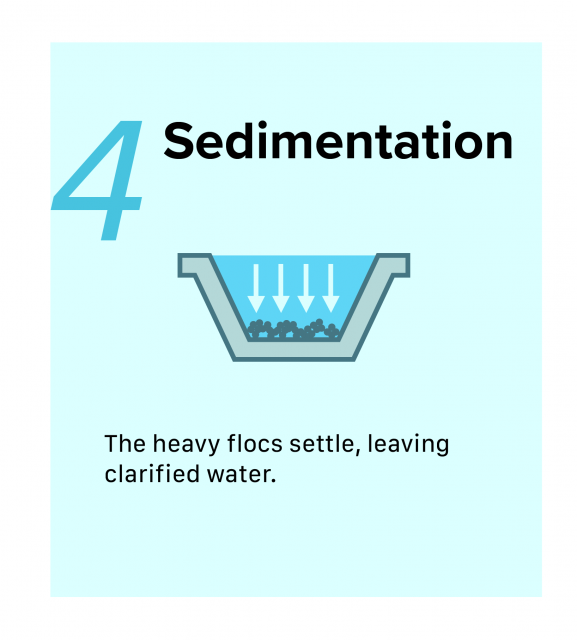 4 Sedimentation

The heavy flocs settle, leaving clarified water.