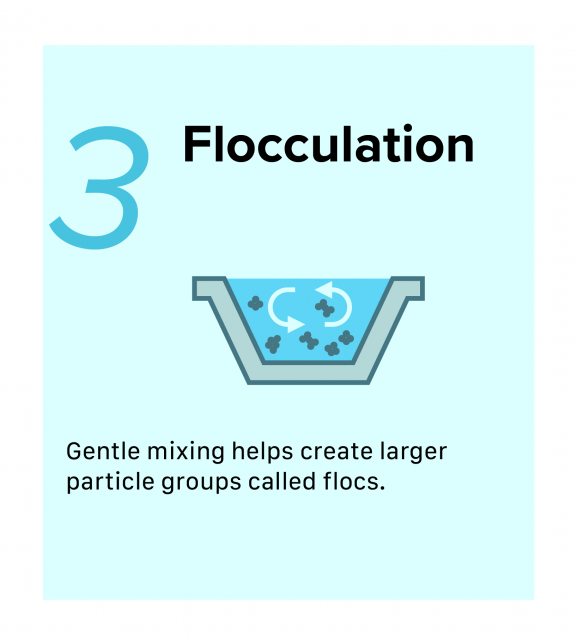 3 Flocculation

Gentle mixing helps create larger particle groups called flocs.