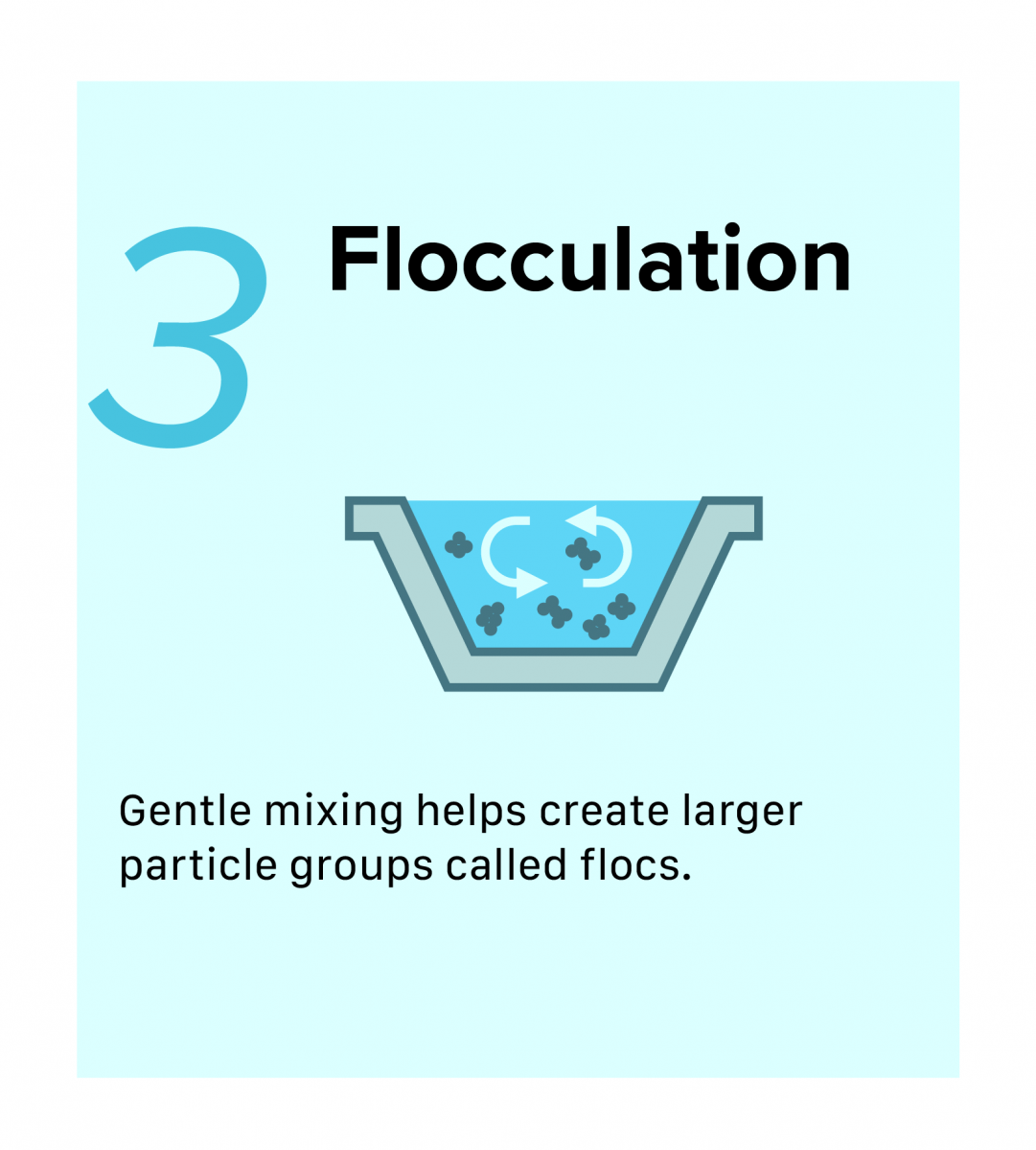 3 Flocculation

Gentle mixing helps create larger particle groups called flocs.