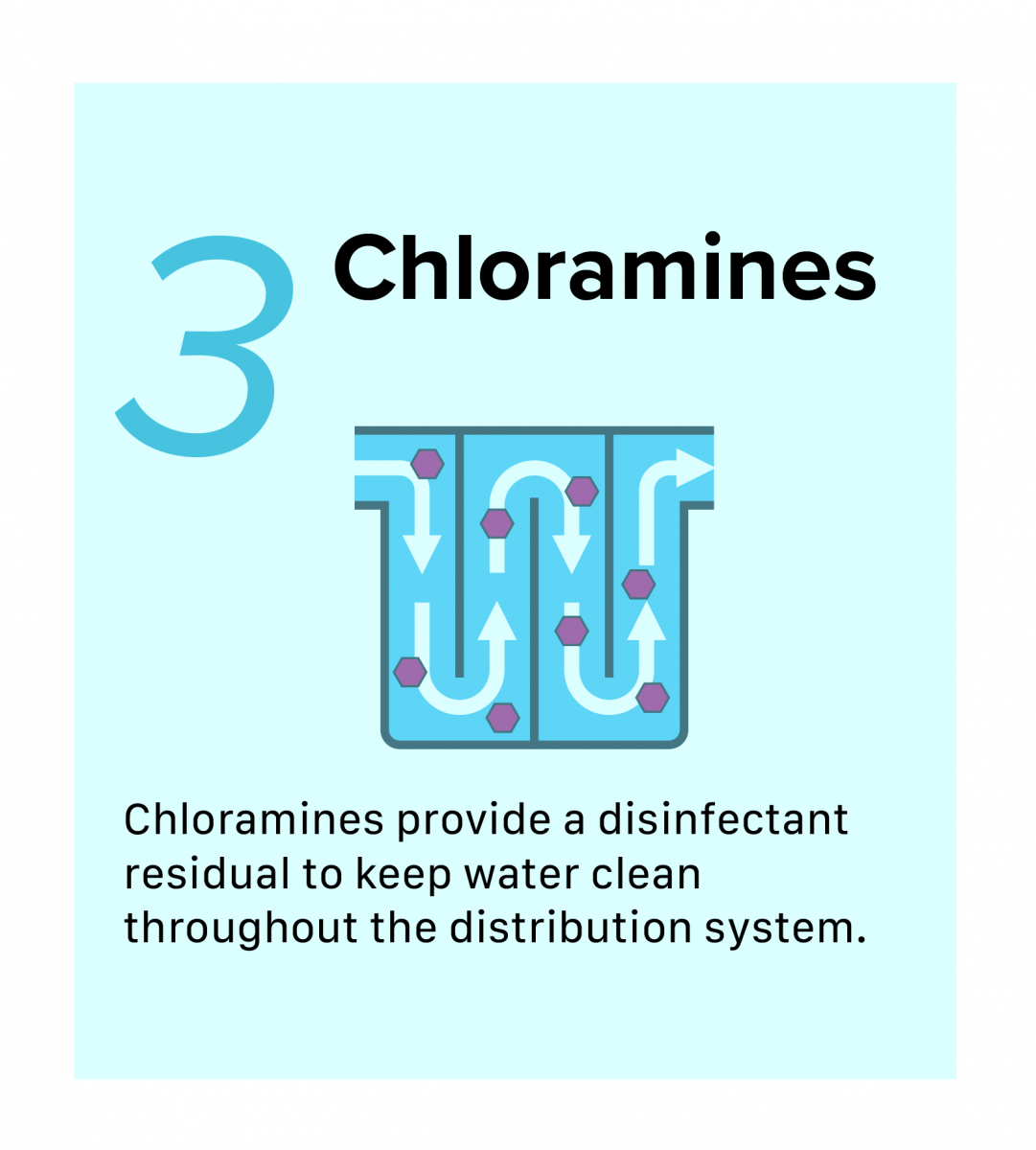 3 Chloramines

Chloramines provide a disinfectant residual to keep water clean throughout the distribution system.