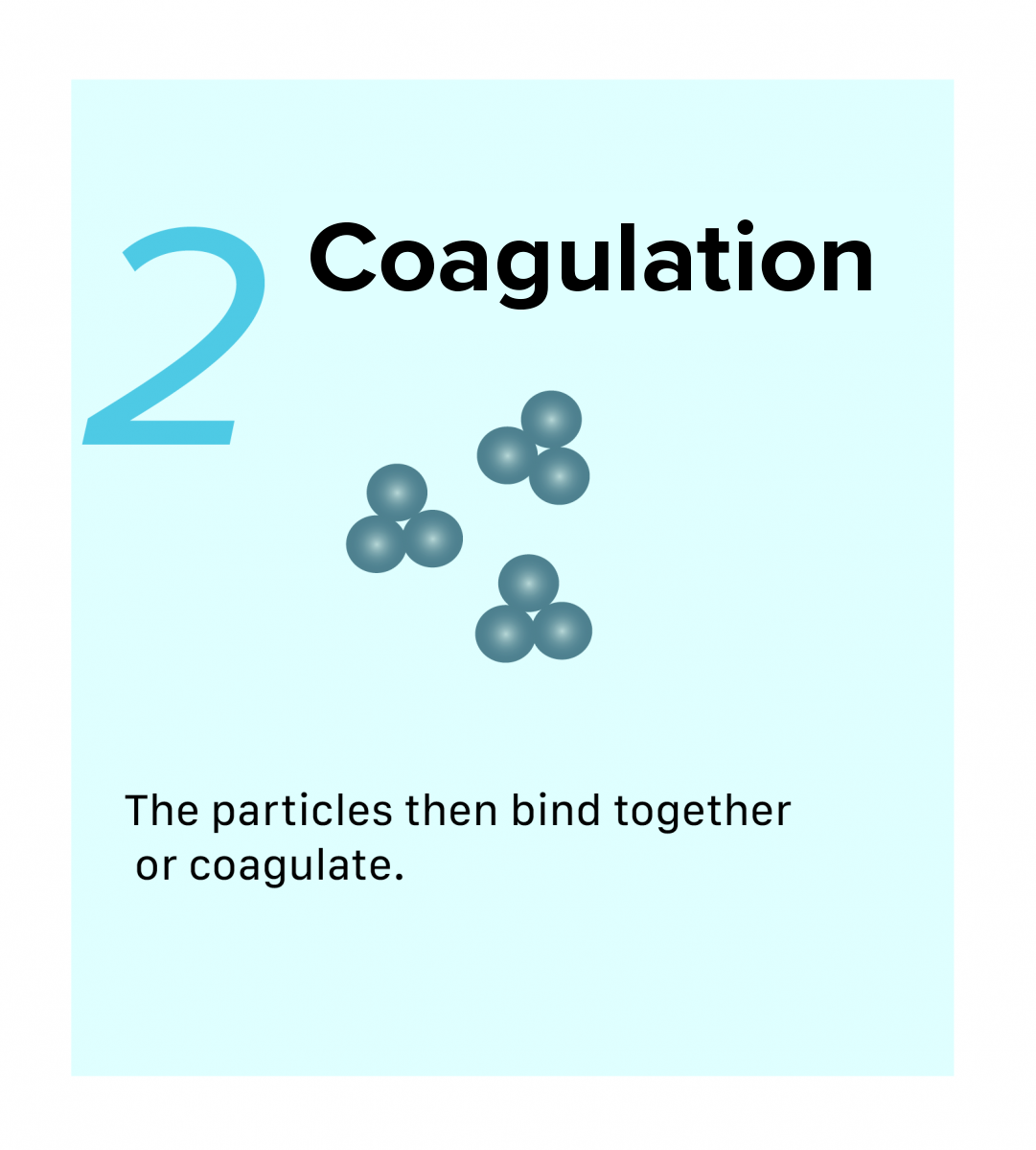 2 Coagulation

The particles then bind together or coagulate.