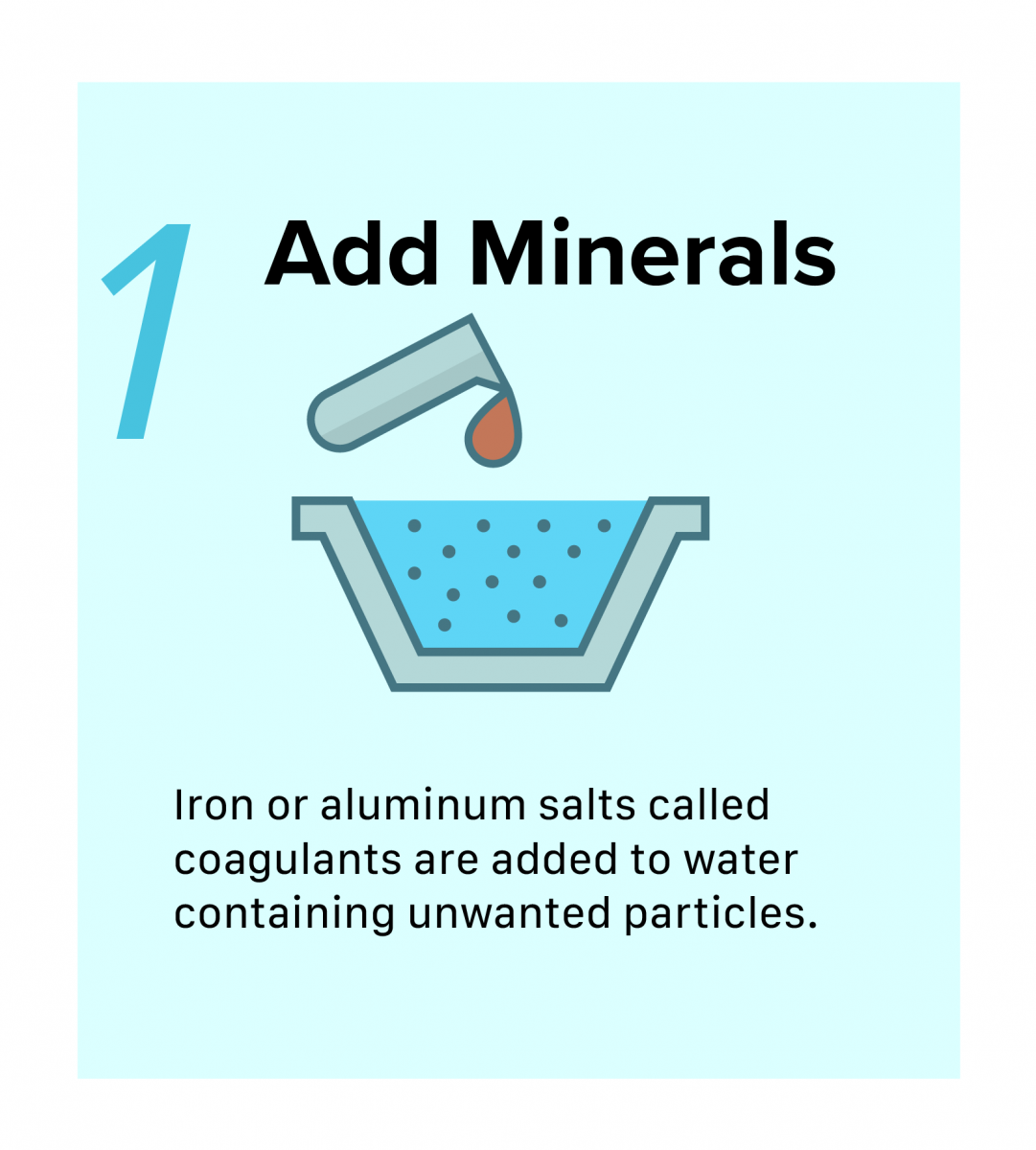 1 Add Minerals

Iron or aluminum salts called coagulants are added to water containing unwanted particles.