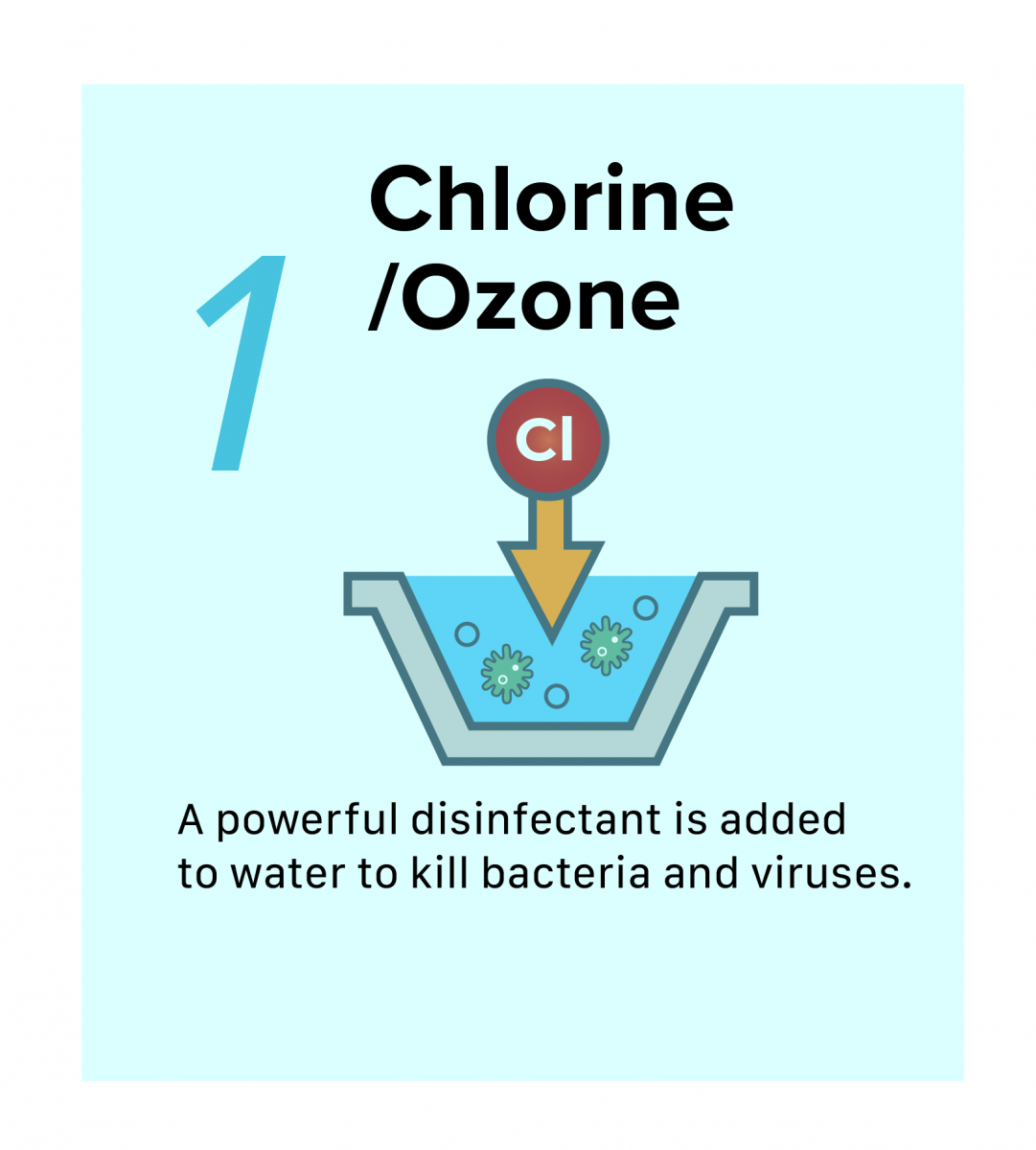 1

Chlorine /Ozone

Cl

A powerful disinfectant is added to water to kill bacteria and viruses.